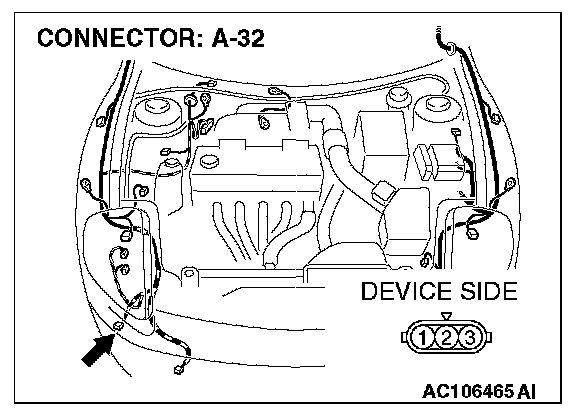 CONNECTOR: A-32

DEVICE SIDE

1 2 3

AC106465 AI