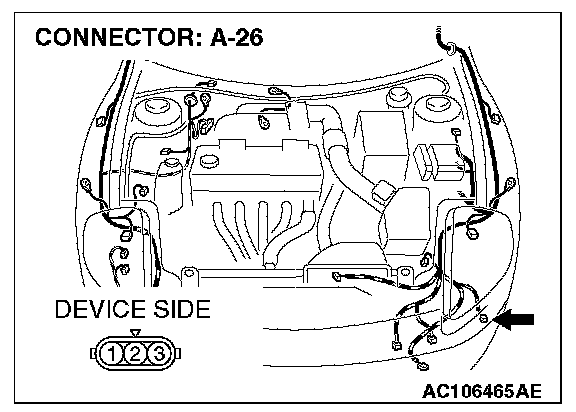 CONNECTOR: A-26

DEVICE SIDE

1 2 3

AC106465AE