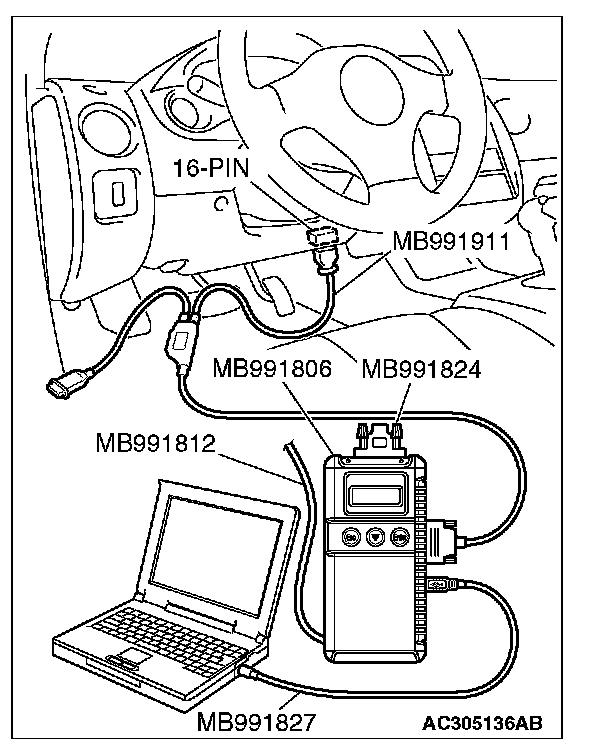 16-PIN
MB991911
MB991806
MB991824
MB991812
MB991827
AC305136AB