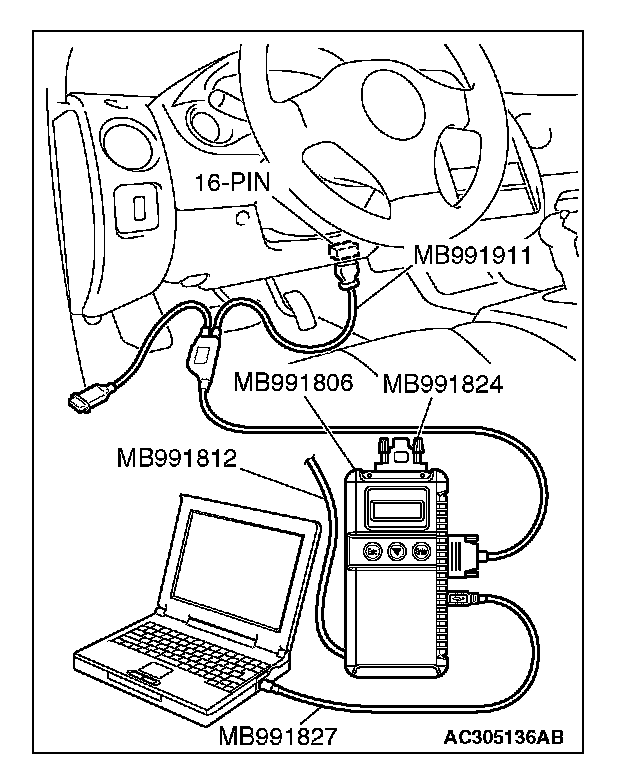 16-PIN
MB991911
MB991806
MB991824
MB991812
MB991827
AC305136AB