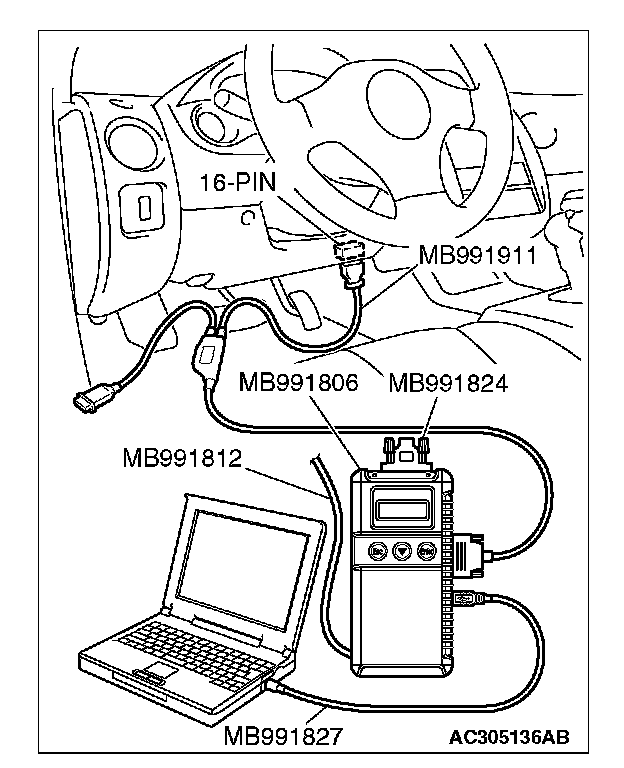 16-PIN
MB991911
MB991806
MB991824
MB991812
Esc
Enter
MB991827
AC305136AB