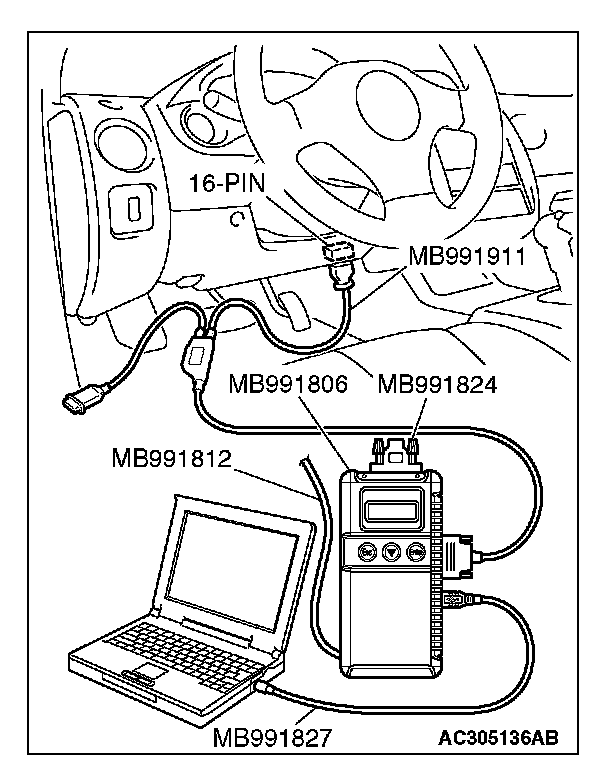 16-PIN
MB991911
MB991806
MB991824
MB991812
Esc
Enter
MB991827
AC305136AB