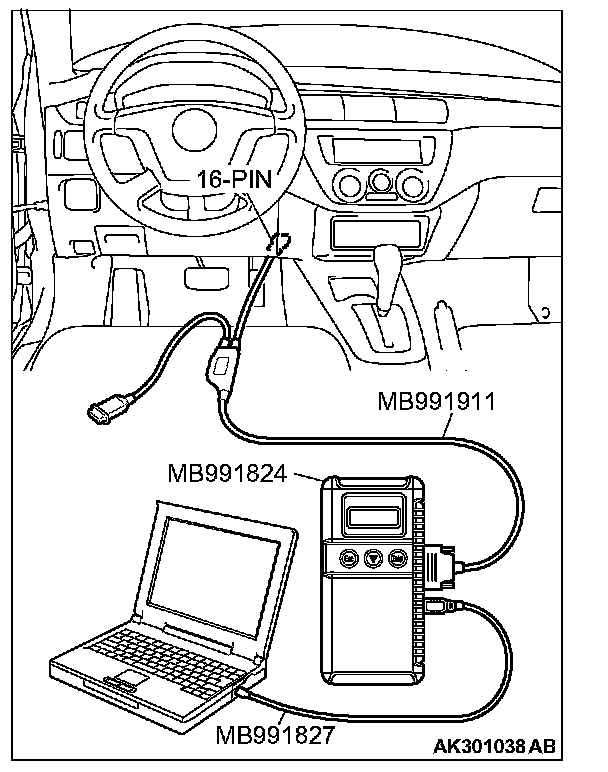 16-PIN

MB991911

MB991824

MB991827

AK301038 AB