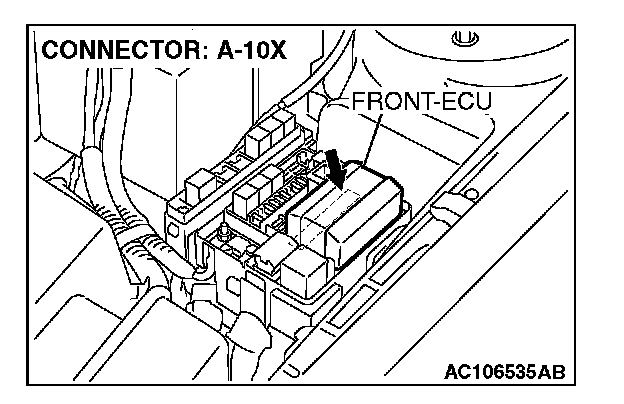 CONNECTOR: A-10X

FRONT-ECU

AC106535AB