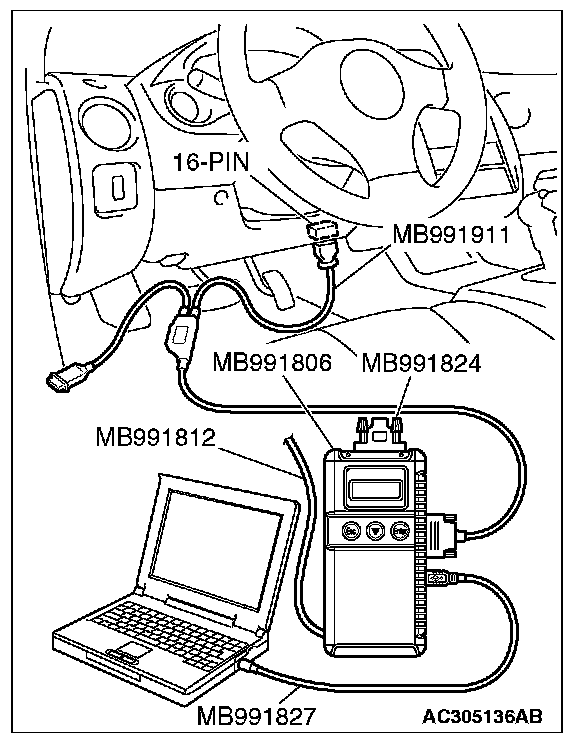 16-PIN
MB991911
MB991806
MB991824
MB991812
MB991827
AC305136AB