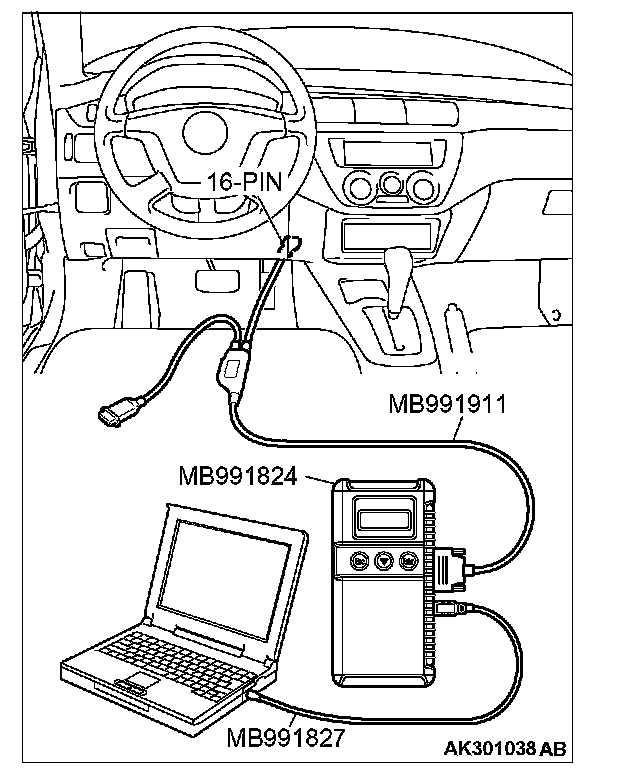 16-PIN

MB991911

MB991824

MB991827

AK301038 AB