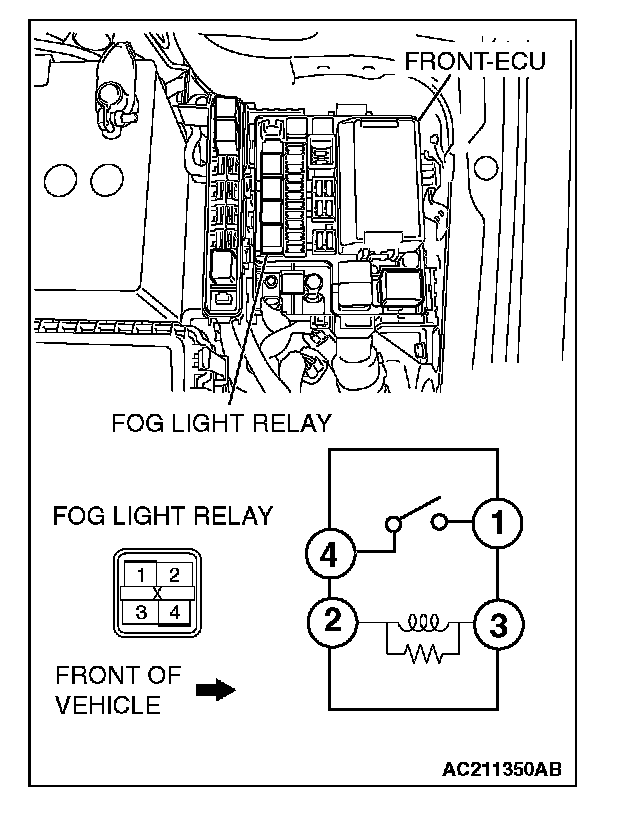 FRONT-ECU

FOG LIGHT RELAY

FOG LIGHT RELAY

1 2
X
3 4

FRONT OF VEHICLE

4
1
2
3

AC211350AB