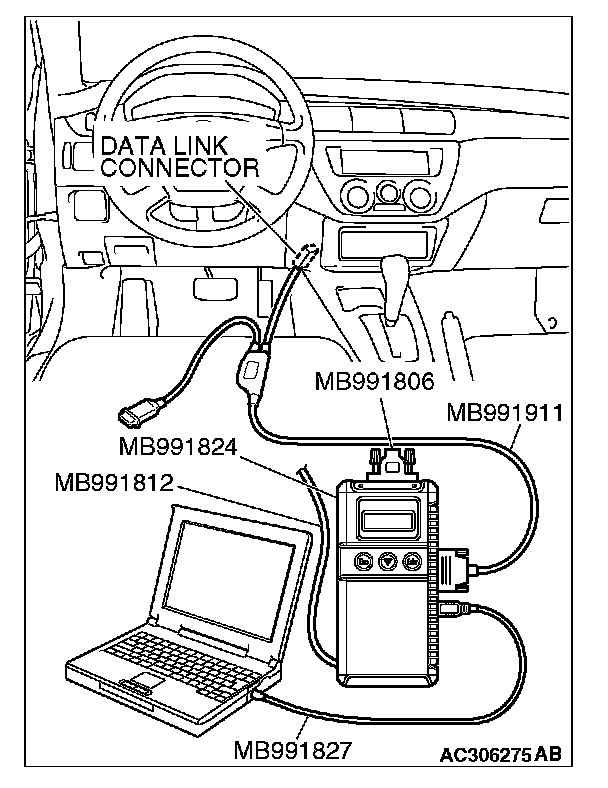 DATA LINK CONNECTOR

MB991806

MB991911

MB991824

MB991812

MB991827

AC306275 AB