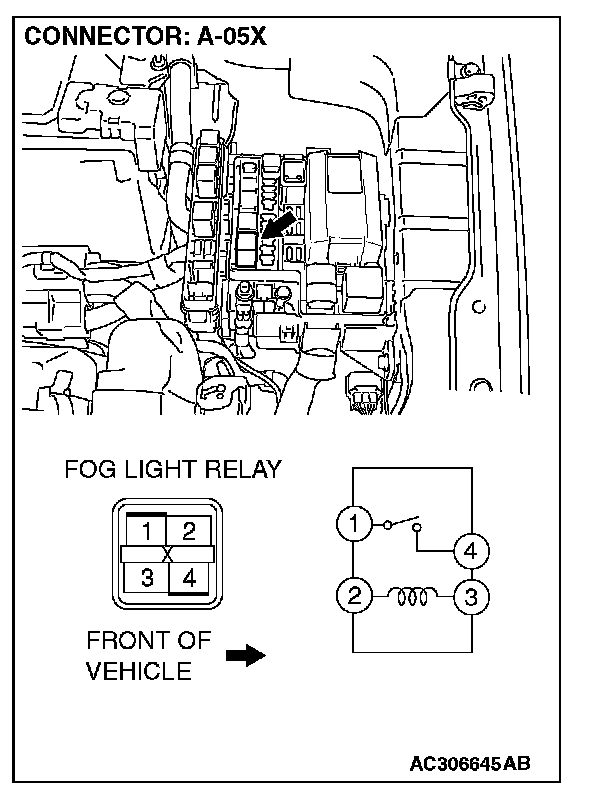 CONNECTOR: A-05X

FOG LIGHT RELAY

1 2
X
3 4

FRONT OF VEHICLE

1
4
2
3

AC306645AB