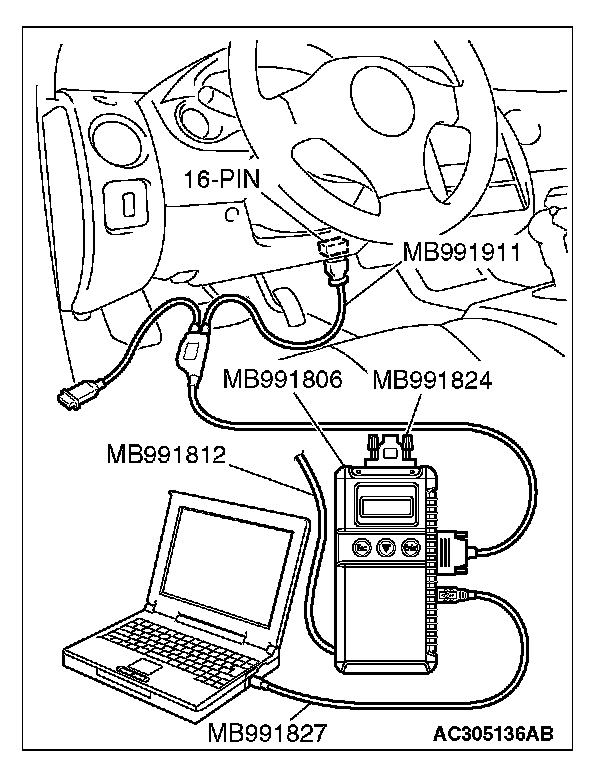 16-PIN
MB991911
MB991806
MB991824
MB991812
MB991827
AC305136AB