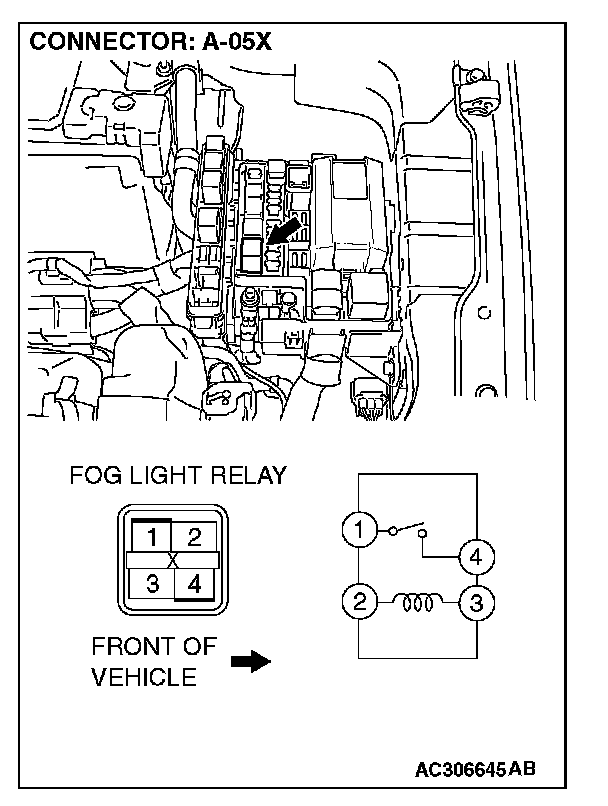 CONNECTOR: A-05X

FOG LIGHT RELAY

1 2
X
3 4

FRONT OF VEHICLE

1
4
2
3

AC306645AB