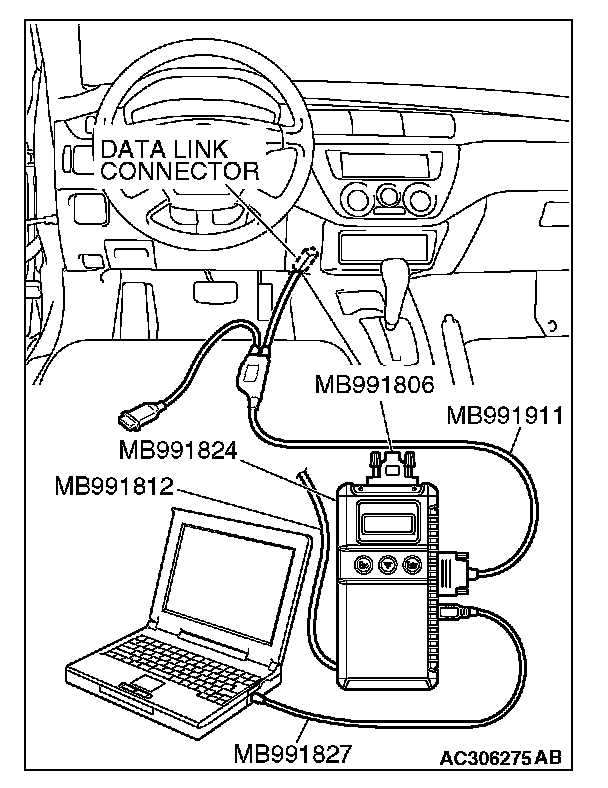 DATA LINK CONNECTOR

MB991806

MB991911

MB991824

MB991812

MB991827

AC306275AB