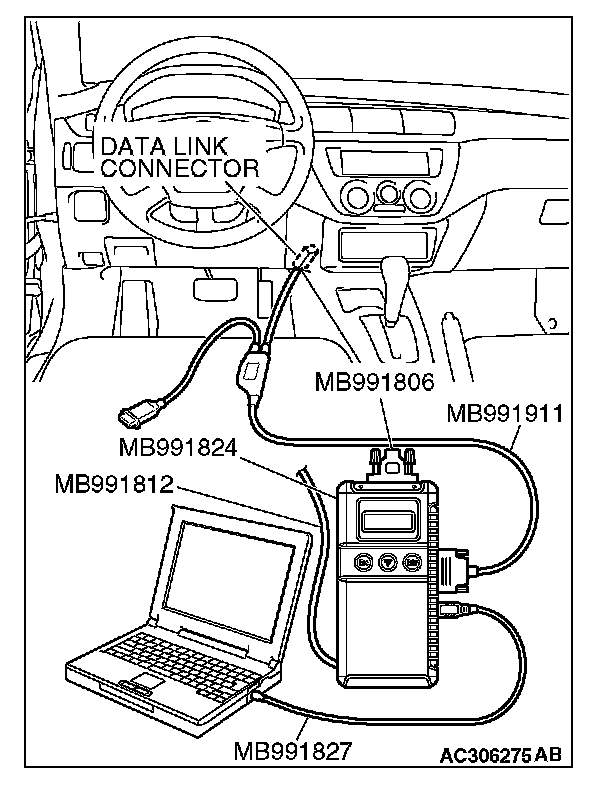 DATA LINK CONNECTOR

MB991806

MB991911

MB991824

MB991812

MB991827

AC306275 AB