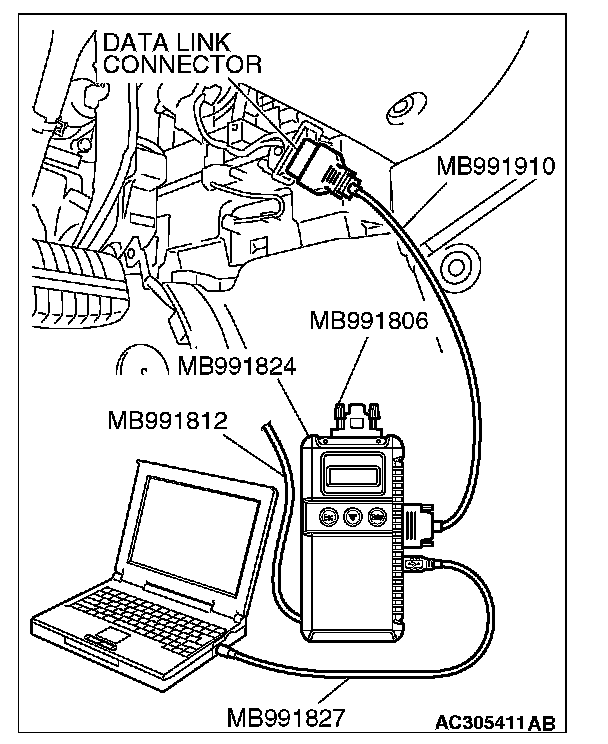 DATA LINK CONNECTOR

MB991910

MB991806

MB991824

MB991812

Esc

Enter

MB991827

AC305411AB