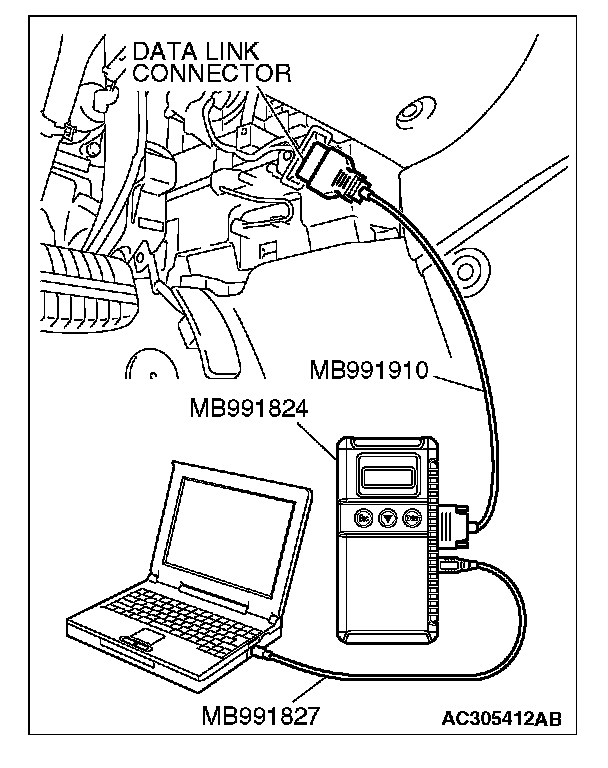 DATA LINK CONNECTOR

MB991910

MB991824

Esc

Enter

MB991827

AC305412AB