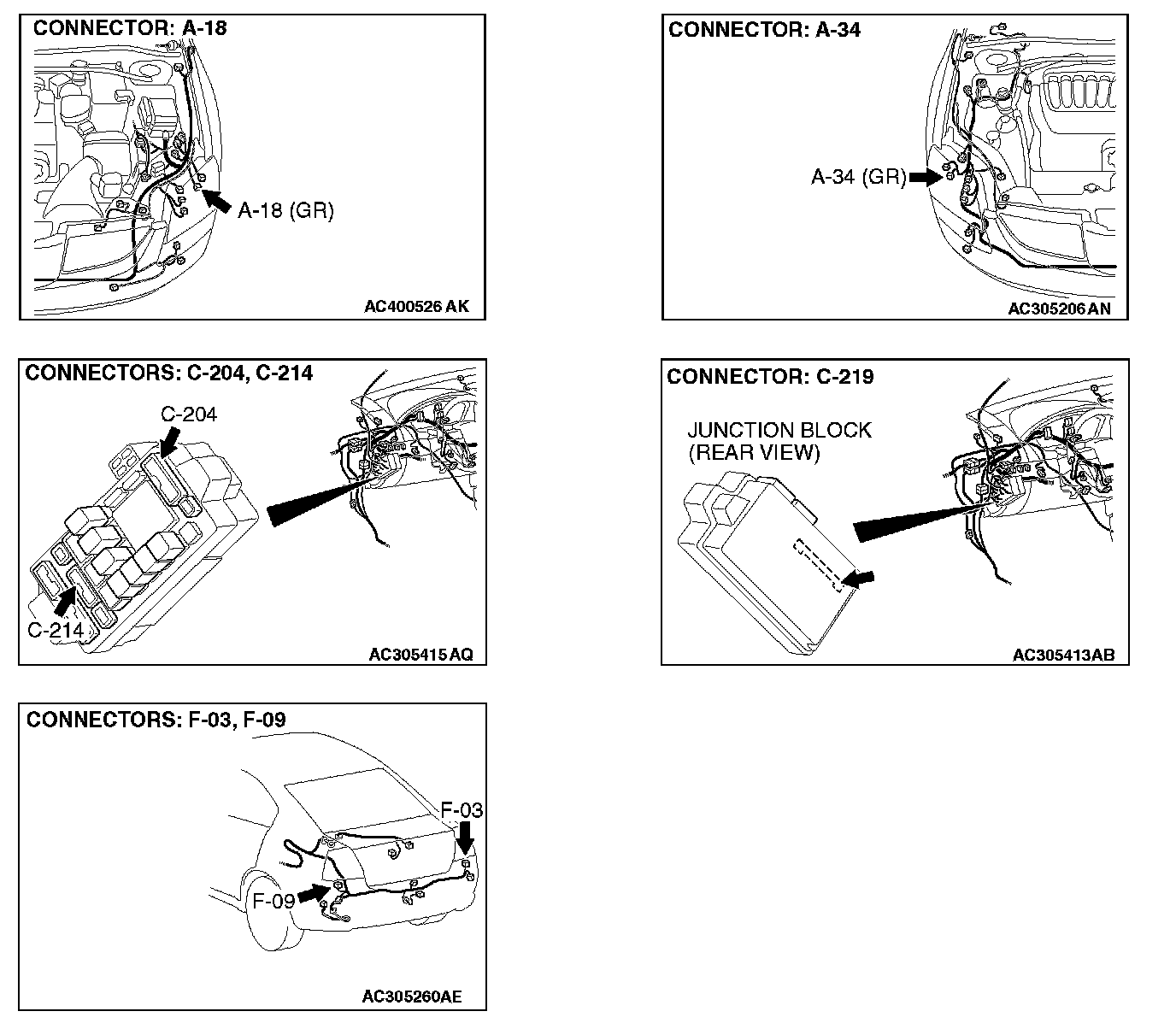 CONNECTOR: A-18

A-18 (GR)

AC400526 AK

CONNECTOR: A-34

A-34 (GR)

AC305206 AN

CONNECTORS: C-204, C-214

C-204

C-214

AC305415 AQ

CONNECTOR: C-219

JUNCTION BLOCK
(REAR VIEW)

AC305413AB

CONNECTORS: F-03, F-09

F-03

F-09

AC305260AE