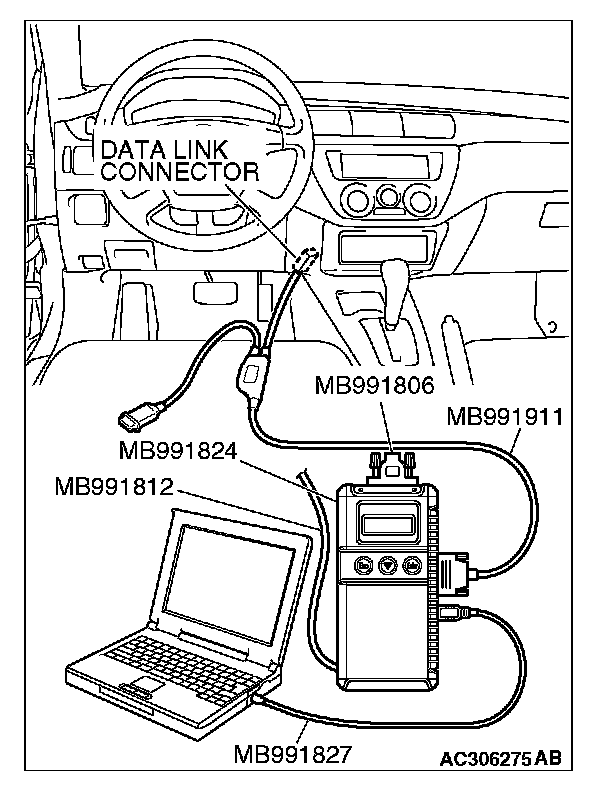 DATA LINK CONNECTOR

MB991806

MB991911

MB991824

MB991812

MB991827

AC306275 AB