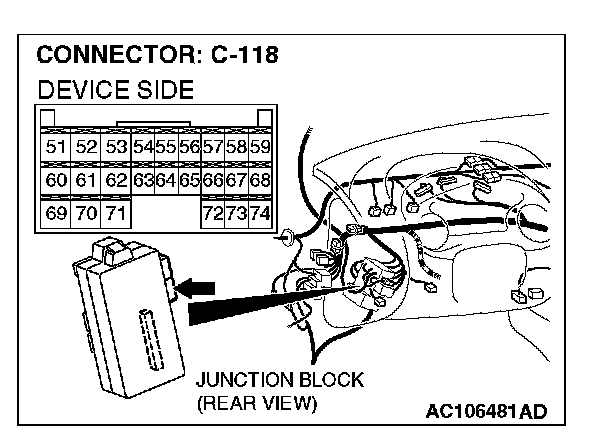 CONNECTOR: C-118
DEVICE SIDE

| 51 | 52 | 53 | 54 | 55 | 56 | 57 | 58 | 59 |
|---|---|---|---|---|---|---|---|---|
| 60 | 61 | 62 | 63 | 64 | 65 | 66 | 67 | 68 |
| 69 | 70 | 71 | | | | 72 | 73 | 74 |

JUNCTION BLOCK
(REAR VIEW)

AC106481AD