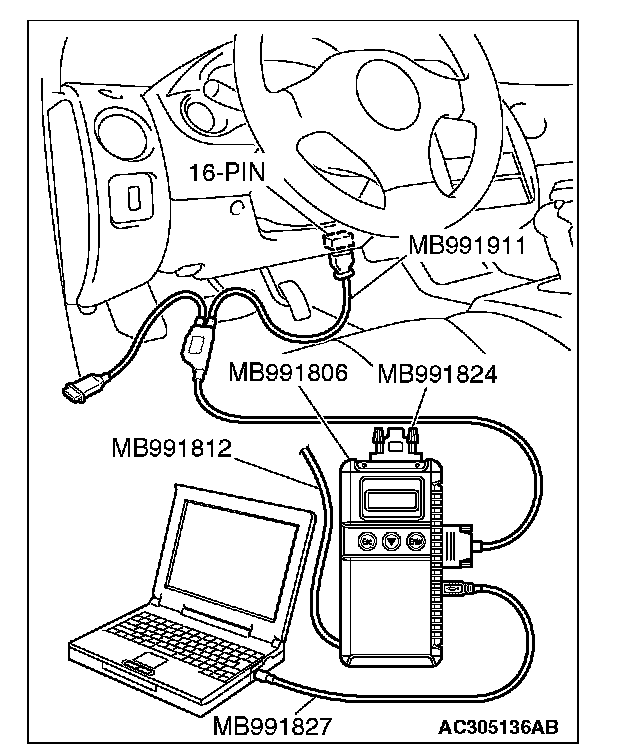 16-PIN
MB991911
MB991806
MB991824
MB991812
Esc
Enter
MB991827
AC305136AB