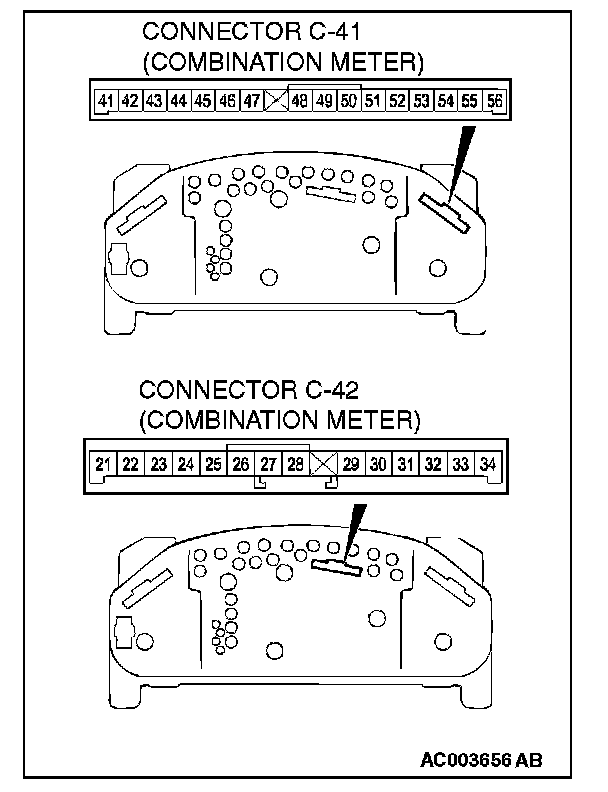 CONNECTOR C-41
(COMBINATION METER)

41 42 43 44 45 46 47 48 49 50 51 52 53 54 55 56

CONNECTOR C-42
(COMBINATION METER)

21 22 23 24 25 26 27 28 29 30 31 32 33 34

AC003656 AB