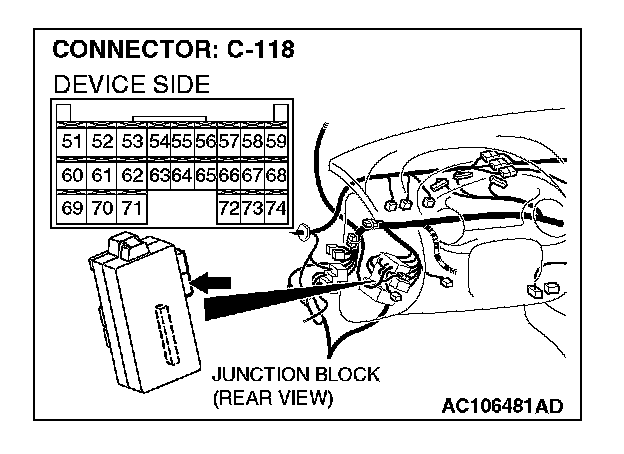 CONNECTOR: C-118

DEVICE SIDE

| 51 | 52 | 53 | 54 | 55 | 56 | 57 | 58 | 59 |
|---|---|---|---|---|---|---|---|---|
| 60 | 61 | 62 | 63 | 64 | 65 | 66 | 67 | 68 |
| 69 | 70 | 71 | | | | 72 | 73 | 74 |

JUNCTION BLOCK
(REAR VIEW)

AC106481AD