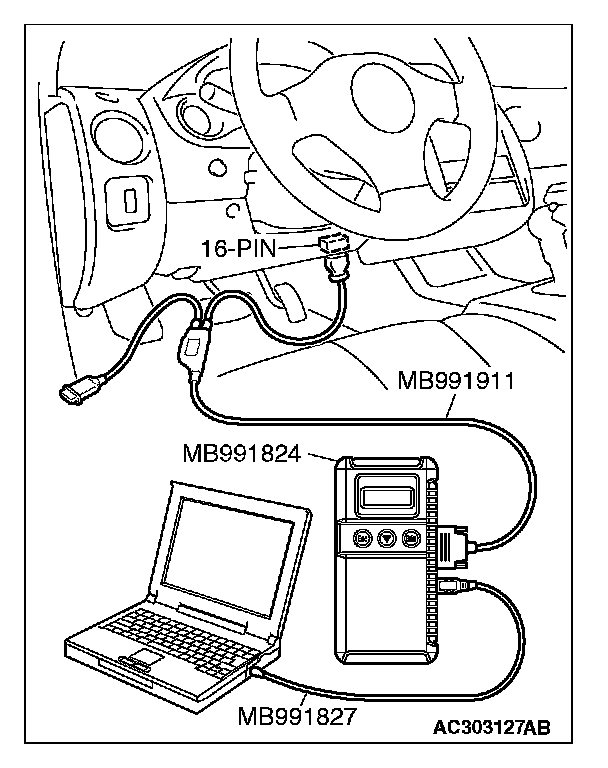 16-PIN

MB991911

MB991824

MB991827

AC303127AB