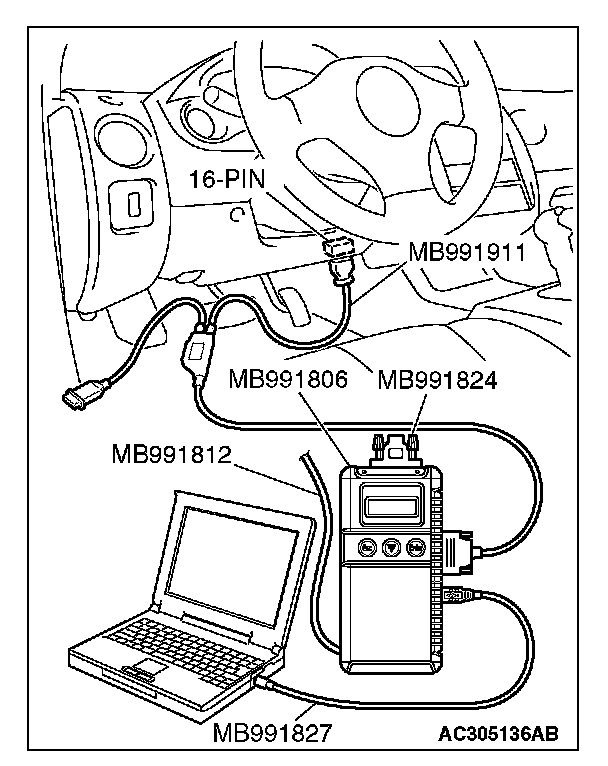 16-PIN
MB991911
MB991806
MB991824
MB991812
MB991827
AC305136AB