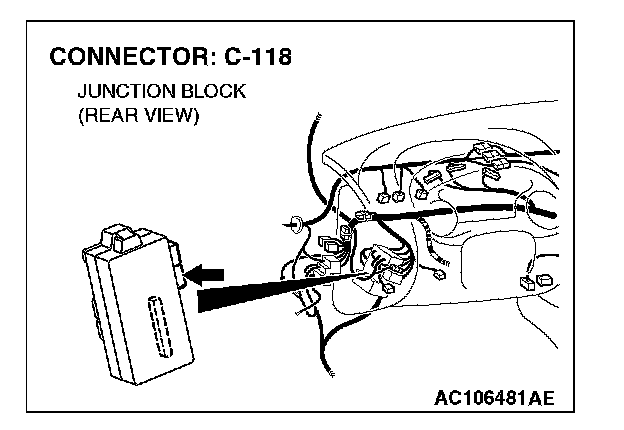 CONNECTOR: C-118
JUNCTION BLOCK
(REAR VIEW)

AC106481AE