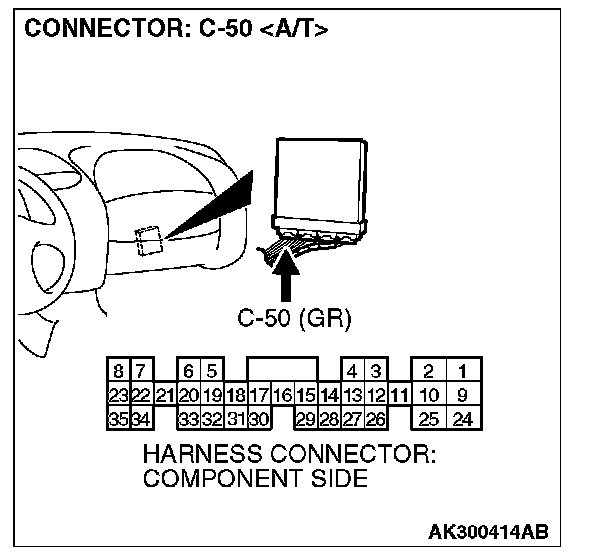 CONNECTOR: C-50 <A/T>

C-50 (GR)

8 7 6 5 4 3 2 1
23 22 21 20 19 18 17 16 15 14 13 12 11 10 9
35 34 33 32 31 30 29 28 27 26 25 24

HARNESS CONNECTOR: COMPONENT SIDE

AK300414AB