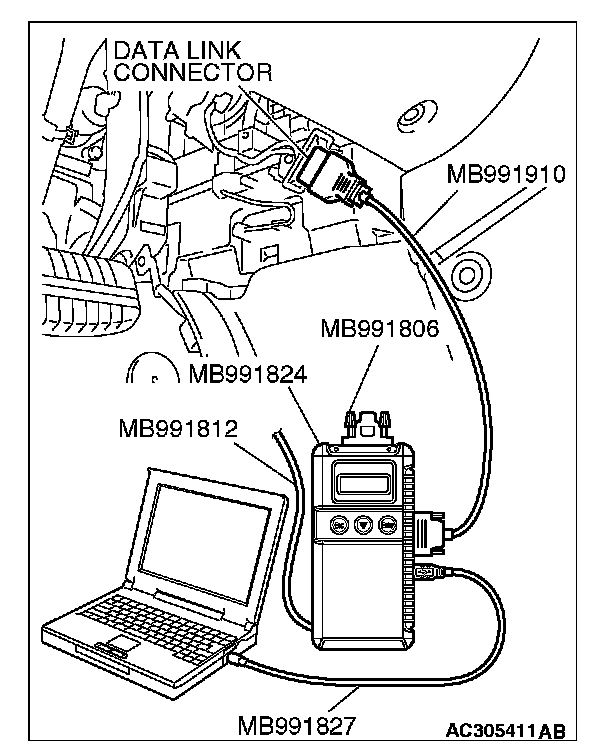 DATA LINK CONNECTOR

MB991910

MB991806

MB991824

MB991812

MB991827

AC305411AB