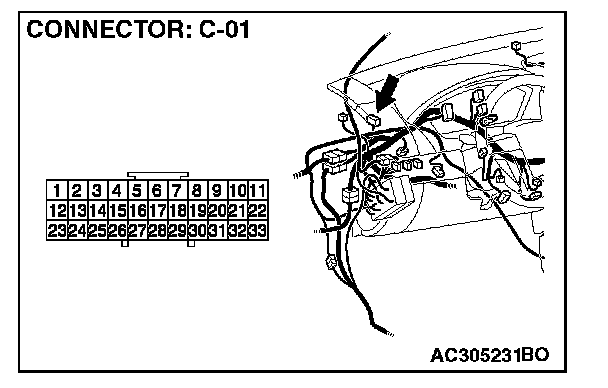 CONNECTOR: C-01

| 1 | 2 | 3 | 4 | 5 | 6 | 7 | 8 | 9 | 10 | 11 |
|---|---|---|---|---|---|---|---|---|---|---|
| 12 | 13 | 14 | 15 | 16 | 17 | 18 | 19 | 20 | 21 | 22 |
| 23 | 24 | 25 | 26 | 27 | 28 | 29 | 30 | 31 | 32 | 33 |

AC305231BO