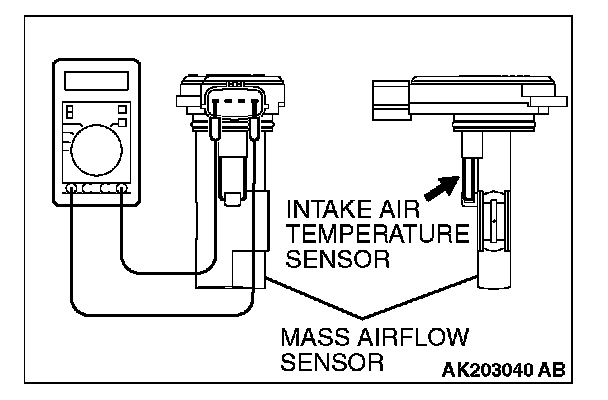 INTAKE AIR TEMPERATURE SENSOR

MASS AIRFLOW SENSOR

AK203040 AB