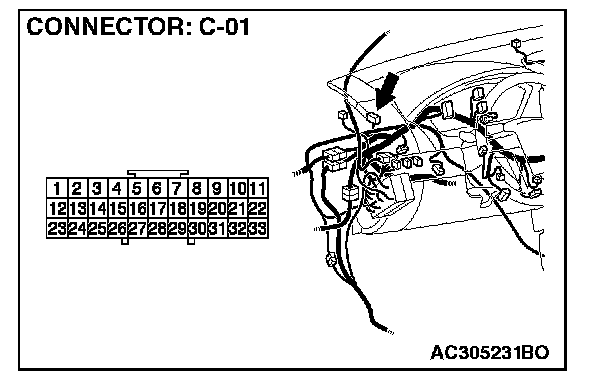 CONNECTOR: C-01

| 1 | 2 | 3 | 4 | 5 | 6 | 7 | 8 | 9 | 10 | 11 |
|---|---|---|---|---|---|---|---|---|---|---|
| 12 | 13 | 14 | 15 | 16 | 17 | 18 | 19 | 20 | 21 | 22 |
| 23 | 24 | 25 | 26 | 27 | 28 | 29 | 30 | 31 | 32 | 33 |

AC305231BO