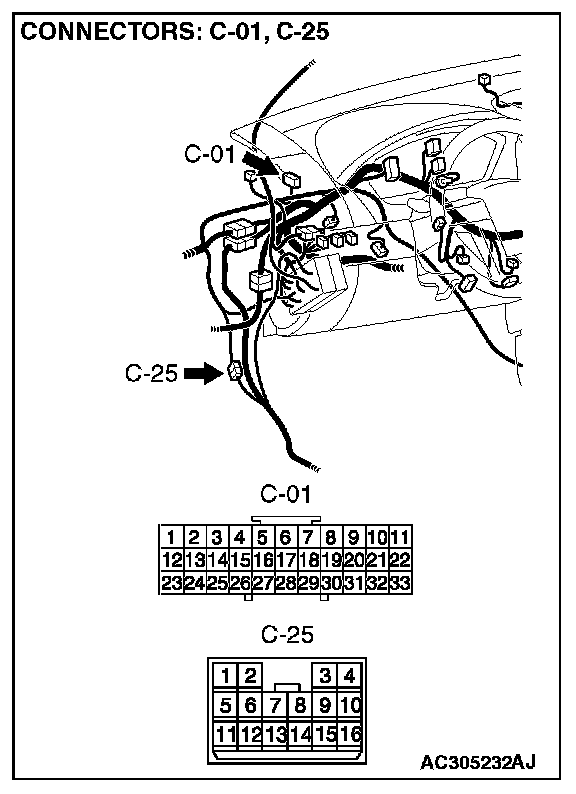 CONNECTORS: C-01, C-25

C-01

C-25

C-01

| 1 | 2 | 3 | 4 | 5 | 6 | 7 | 8 | 9 | 10 | 11 |
|---|---|---|---|---|---|---|---|---|---|---|
| 12 | 13 | 14 | 15 | 16 | 17 | 18 | 19 | 20 | 21 | 22 |
| 23 | 24 | 25 | 26 | 27 | 28 | 29 | 30 | 31 | 32 | 33 |

C-25

| 1 | 2 | | | 3 | 4 |
|---|---|---|---|---|---|
| 5 | 6 | 7 | 8 | 9 | 10 |
| 11 | 12 | 13 | 14 | 15 | 16 |

AC305232AJ