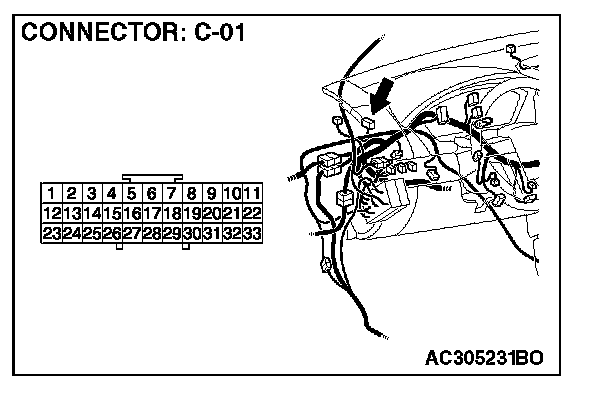 CONNECTOR: C-01

| 1 | 2 | 3 | 4 | 5 | 6 | 7 | 8 | 9 | 10 | 11 |
|---|---|---|---|---|---|---|---|---|---|---|
| 12 | 13 | 14 | 15 | 16 | 17 | 18 | 19 | 20 | 21 | 22 |
| 23 | 24 | 25 | 26 | 27 | 28 | 29 | 30 | 31 | 32 | 33 |

AC305231BO