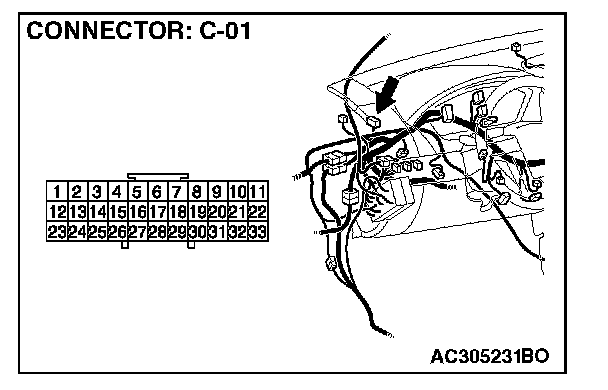 CONNECTOR: C-01

| 1 | 2 | 3 | 4 | 5 | 6 | 7 | 8 | 9 | 10 | 11 |
|---|---|---|---|---|---|---|---|---|---|---|
| 12 | 13 | 14 | 15 | 16 | 17 | 18 | 19 | 20 | 21 | 22 |
| 23 | 24 | 25 | 26 | 27 | 28 | 29 | 30 | 31 | 32 | 33 |

AC305231BO