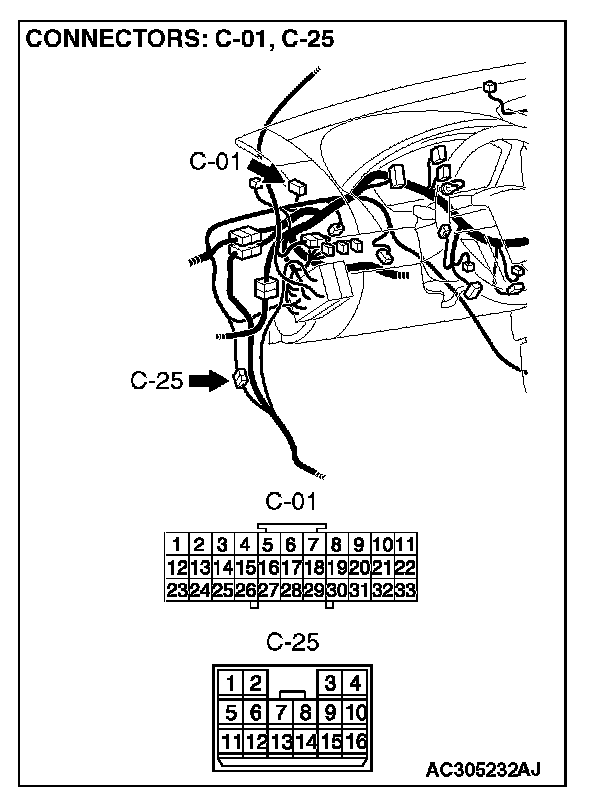 CONNECTORS: C-01, C-25

C-01

C-25

C-01

| 1 | 2 | 3 | 4 | 5 | 6 | 7 | 8 | 9 | 10 | 11 |
|---|---|---|---|---|---|---|---|---|---|---|
| 12 | 13 | 14 | 15 | 16 | 17 | 18 | 19 | 20 | 21 | 22 |
| 23 | 24 | 25 | 26 | 27 | 28 | 29 | 30 | 31 | 32 | 33 |

C-25

| 1 | 2 | | | 3 | 4 |
|---|---|---|---|---|---|
| 5 | 6 | 7 | 8 | 9 | 10 |
| 11 | 12 | 13 | 14 | 15 | 16 |

AC305232AJ