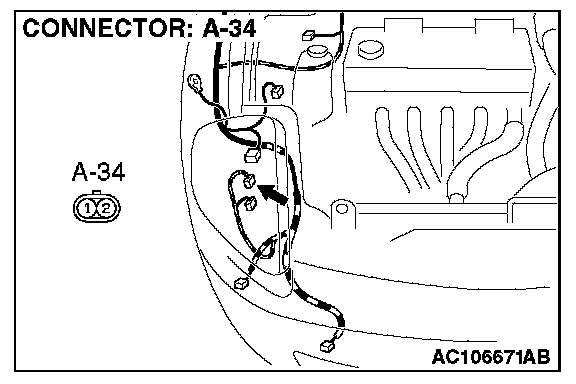 CONNECTOR: A-34

A-34

1 2

AC106671AB