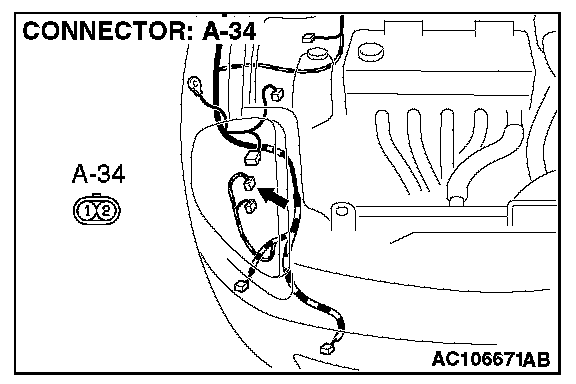 CONNECTOR: A-34

A-34

1 2

AC106671AB