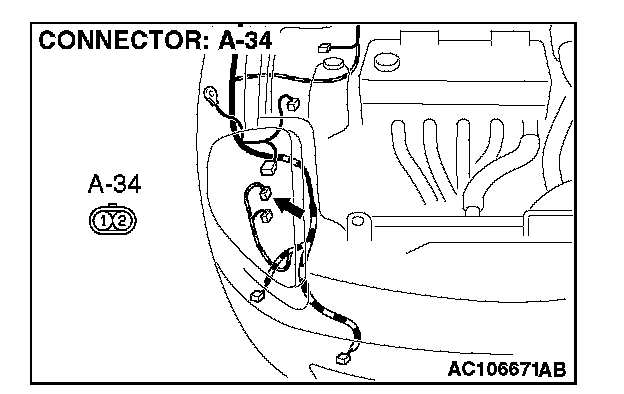 CONNECTOR: A-34

A-34

1 2

AC106671AB