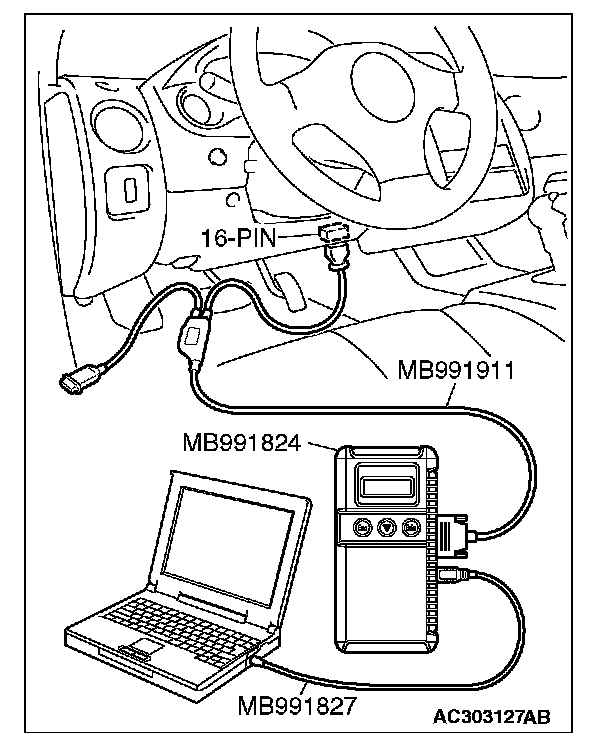 16-PIN
MB991911
MB991824
MB991827
AC303127AB