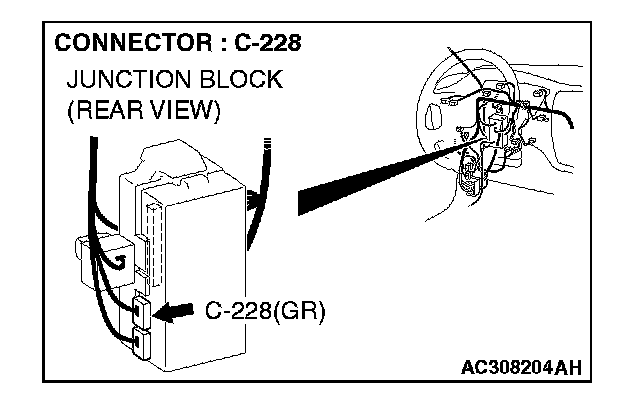 CONNECTOR : C-228

JUNCTION BLOCK (REAR VIEW)

C-228(GR)

AC308204AH