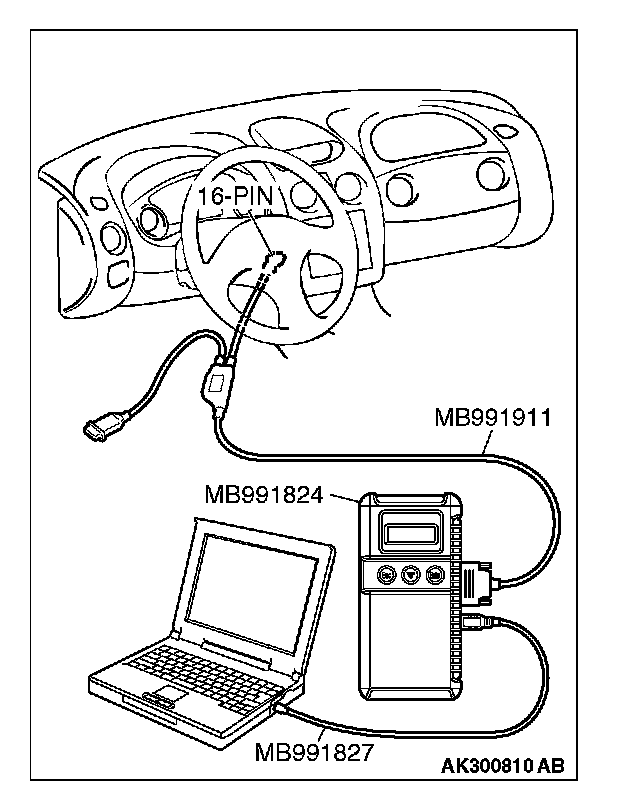 16-PIN

MB991911

MB991824

MB991827

AK300810 AB