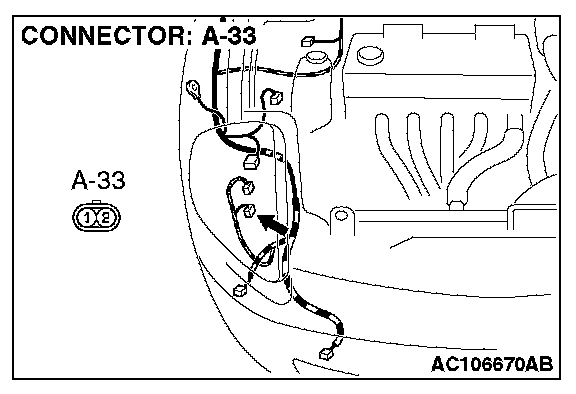 CONNECTOR: A-33

A-33

1 2

AC106670AB