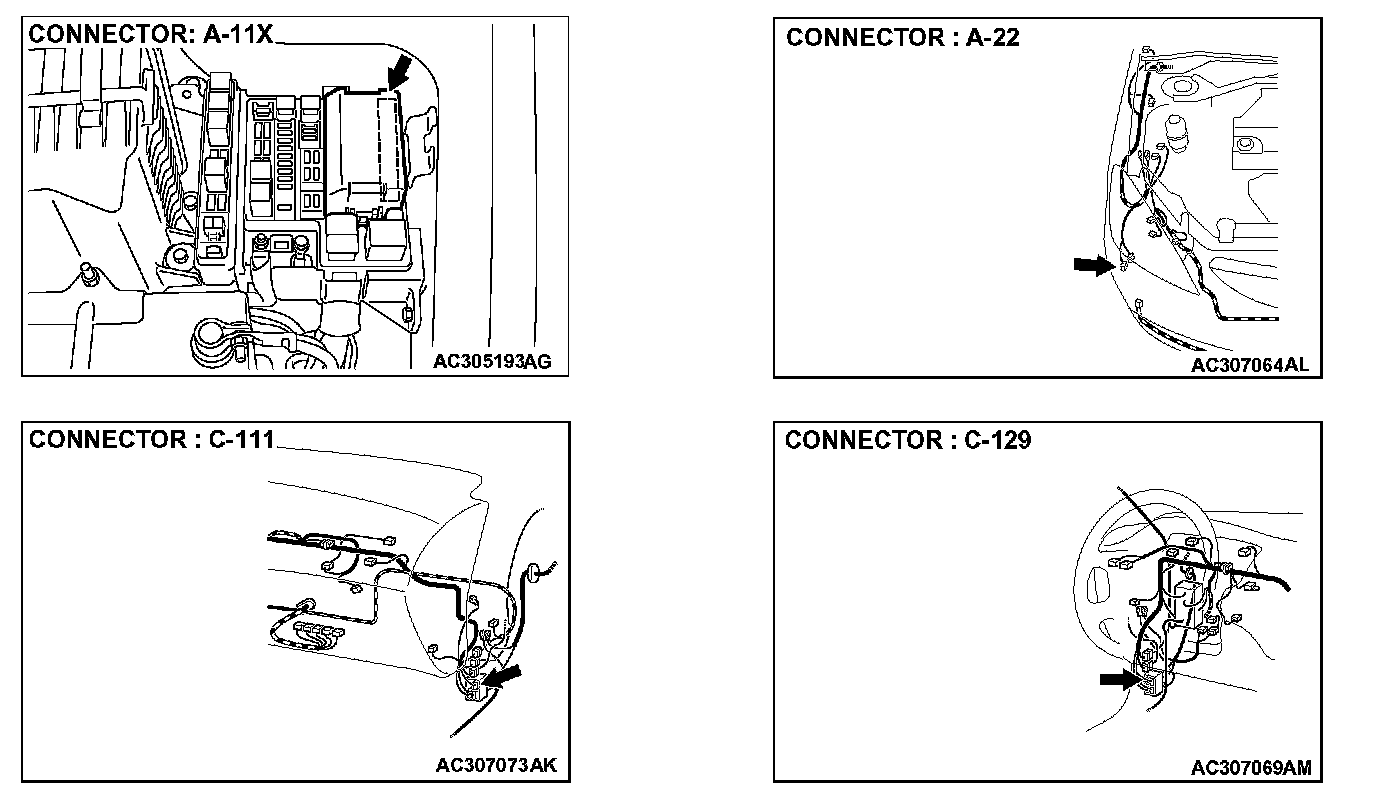 CONNECTOR: A-11X

AC305193AG

CONNECTOR : A-22

AC307064AL

CONNECTOR : C-111

AC307073AK

CONNECTOR : C-129

AC307069AM