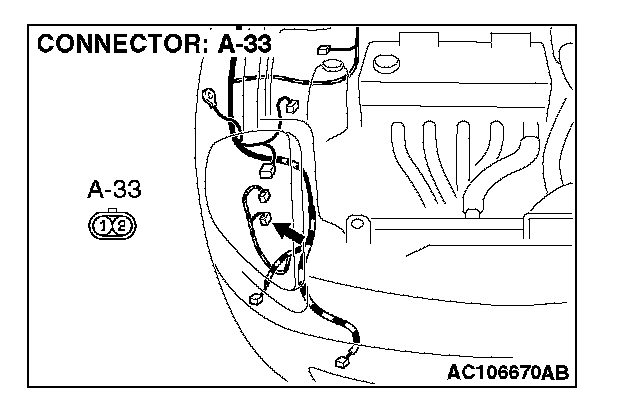 CONNECTOR: A-33

A-33

1 2

AC106670AB