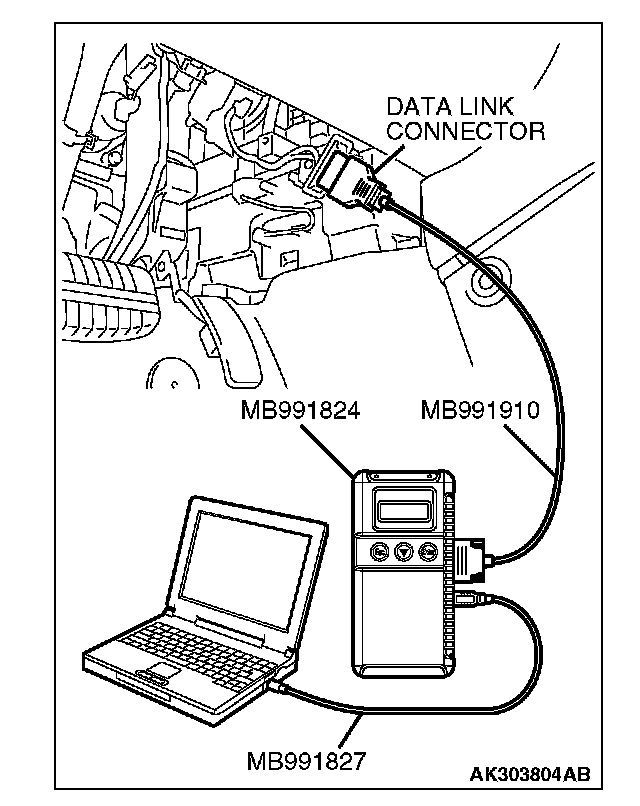 DATA LINK CONNECTOR

MB991824

MB991910

MB991827

AK303804AB