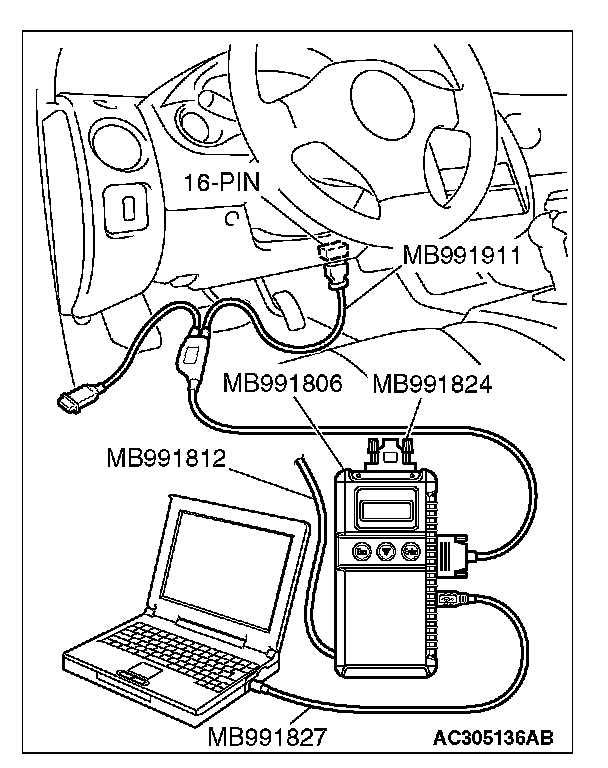 16-PIN

MB991911

MB991806

MB991824

MB991812

MB991827

AC305136AB