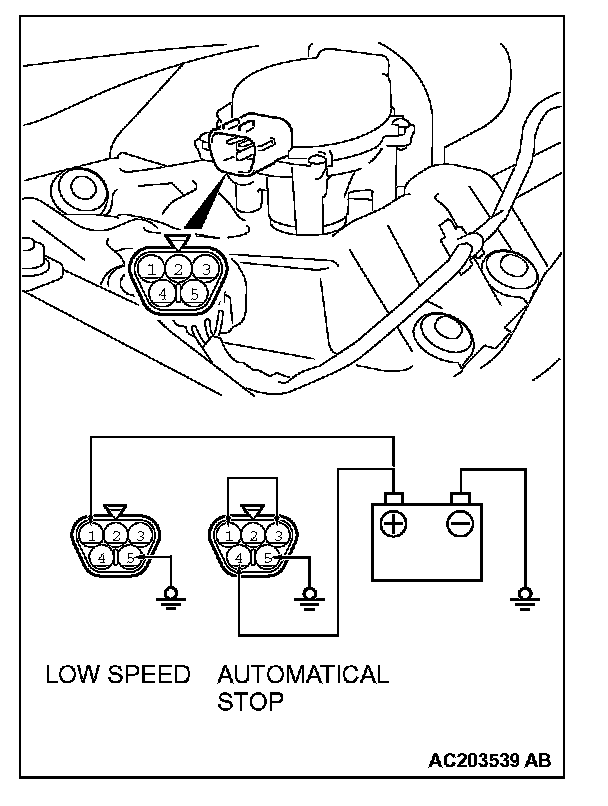 1 2 3
4 5

1 2 3
4 5

1 2 3
4 5

LOW SPEED

AUTOMATICAL STOP

AC203539 AB