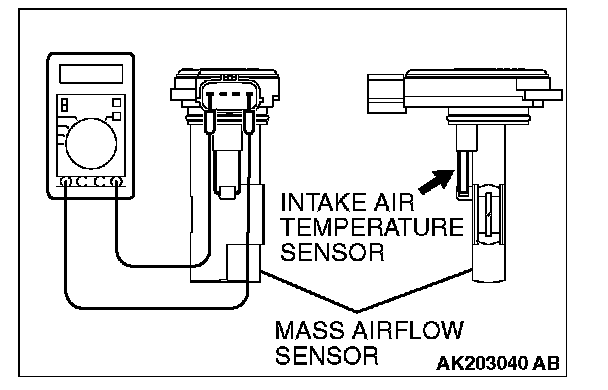 INTAKE AIR TEMPERATURE SENSOR

MASS AIRFLOW SENSOR

AK203040 AB